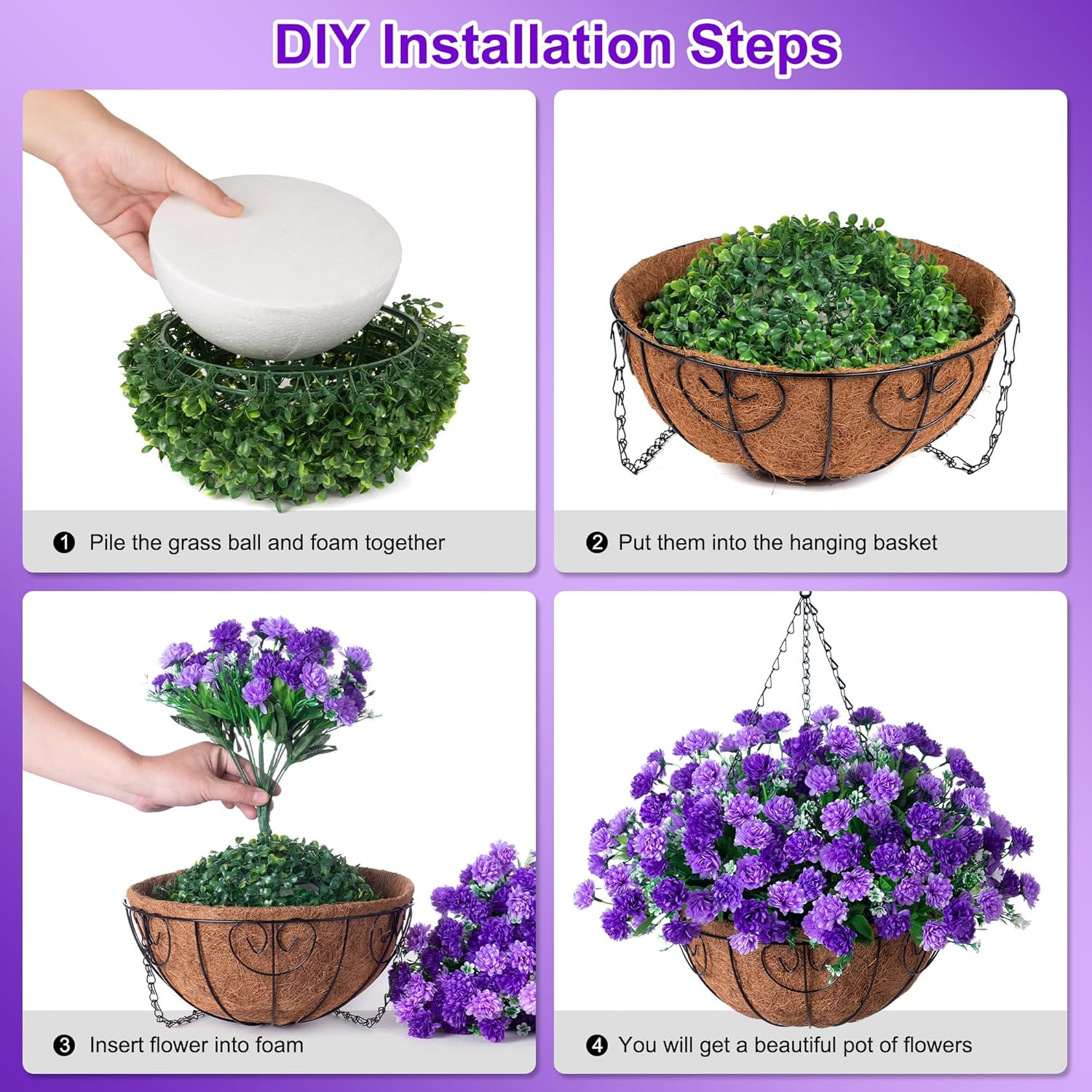 DIY Installation Steps

❶ Pile the grass ball and foam together

❷ Put them into the hanging basket

❸ Insert flower into foam

❹ You will get a beautiful pot of flowers