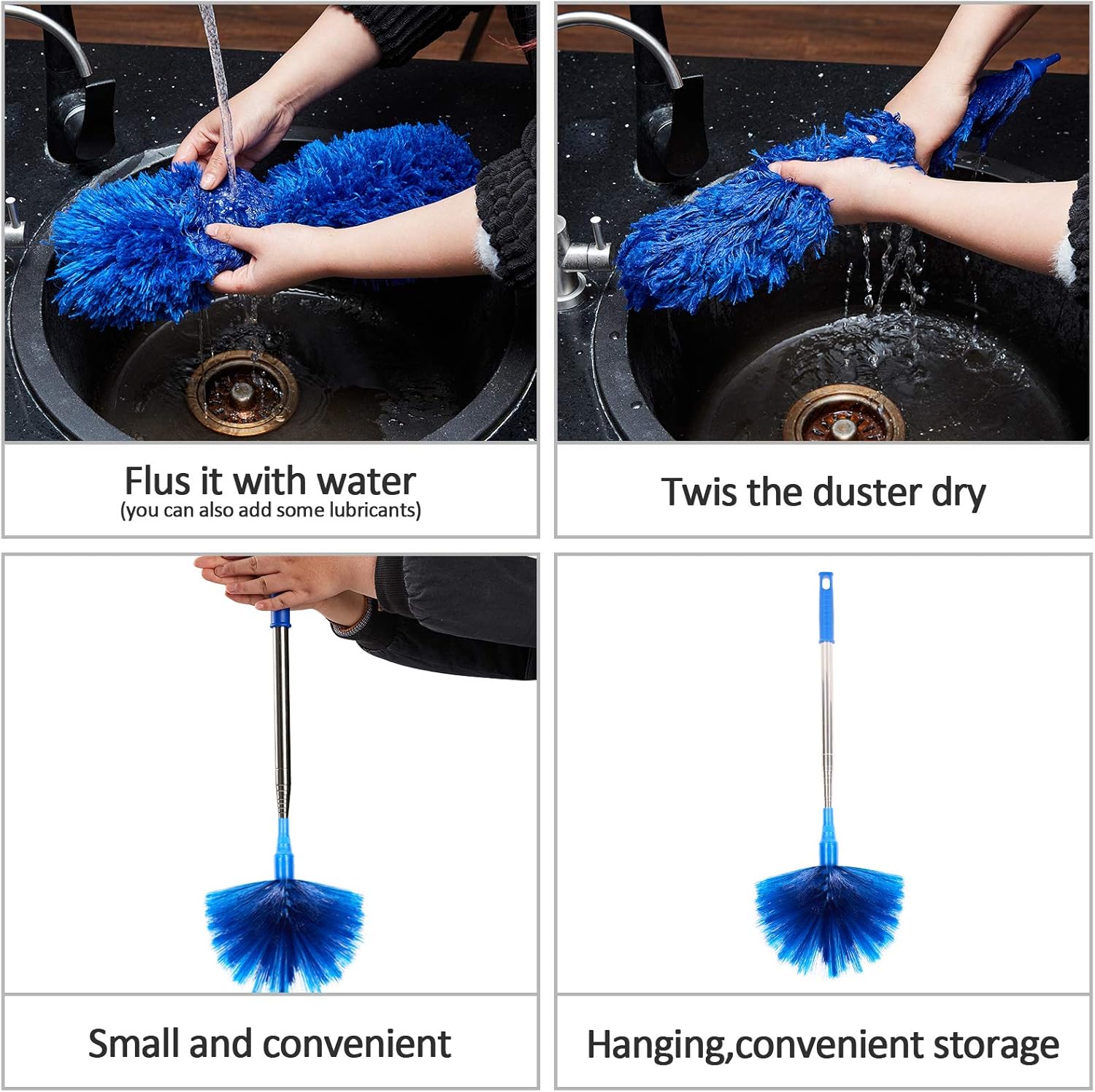 Flus it with water
(you can also add some lubricants)

Twis the duster dry

Small and convenient

Hanging,convenient storage